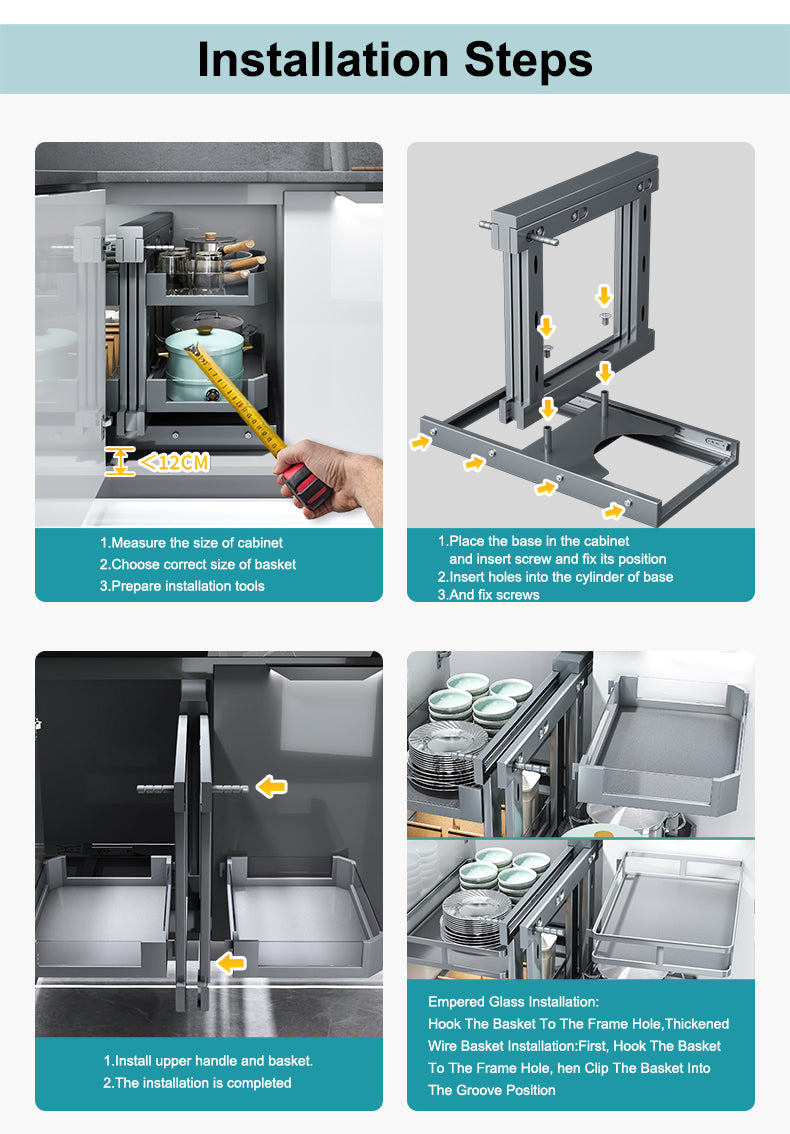 Installation Steps

<12CM

1.Measure the size of cabinet
2.Choose correct size of basket
3.Prepare installation tools

1.Place the base in the cabinet and insert screw and fix its position
2.Insert holes into the cylinder of base
3.And fix screws

1.Install upper handle and basket.
2.The installation is completed

Empered Glass Installation:
Hook The Basket To The Frame Hole,Thickened Wire Basket Installation:First, Hook The Basket To The Frame Hole, hen Clip The Basket Into The Groove Position